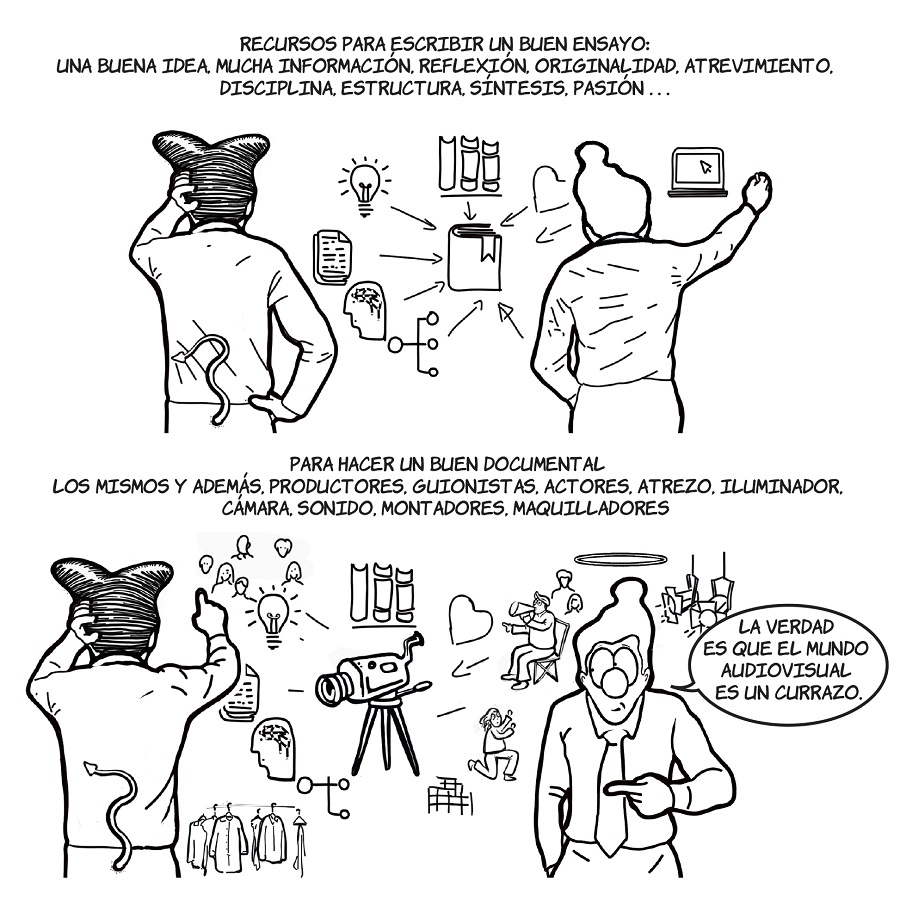 RECURSOS PARA ESCRIBIR UN BUEN ENSAYO:
UNA BUENA IDEA, MUCHA INFORMACIÓN, REFLEXIÓN, ORIGINALIDAD, ATREVIMIENTO, DISCIPLINA, ESTRUCTURA, SÍNTESIS, PASIÓN . . .

PARA HACER UN BUEN DOCUMENTAL
LOS MISMOS Y ADEMÁS, PRODUCTORES, GUIONISTAS, ACTORES, ATREZO, ILUMINADOR, CÁMARA, SONIDO, MONTADORES, MAQUILLADORES

LA VERDAD ES QUE EL MUNDO AUDIOVISUAL ES UN CURRAZO.